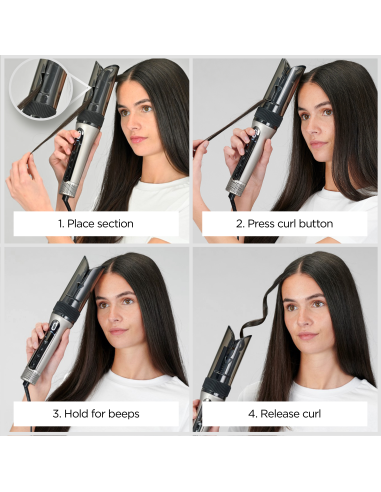 1. Place section

2. Press curl button

3. Hold for beeps

4. Release curl