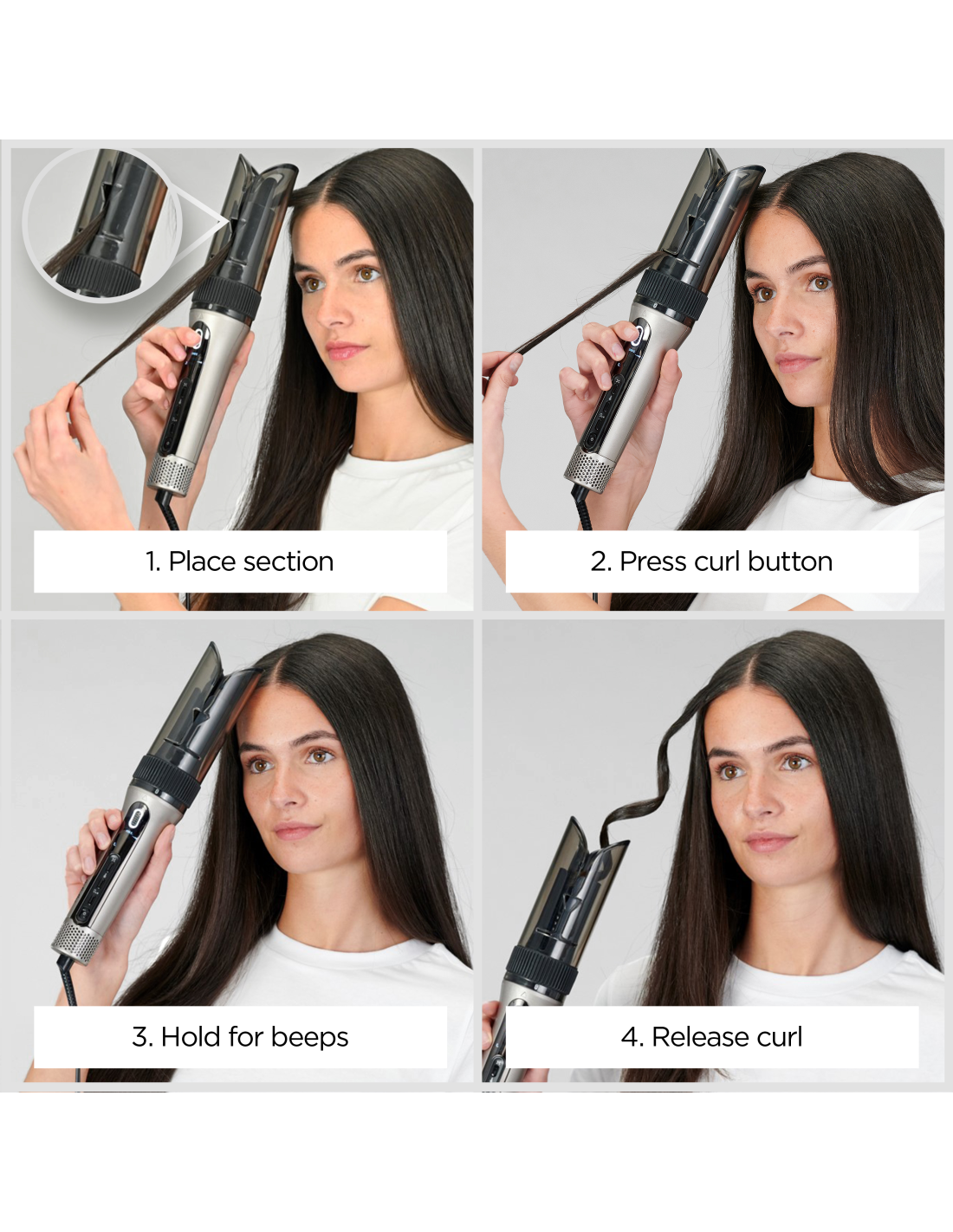 1. Place section

2. Press curl button

3. Hold for beeps

4. Release curl