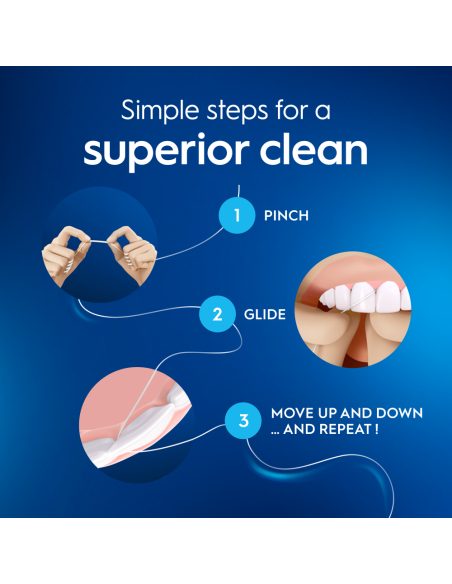 Simple steps for a
superior clean

1 PINCH

2 GLIDE

3 MOVE UP AND DOWN
... AND REPEAT !